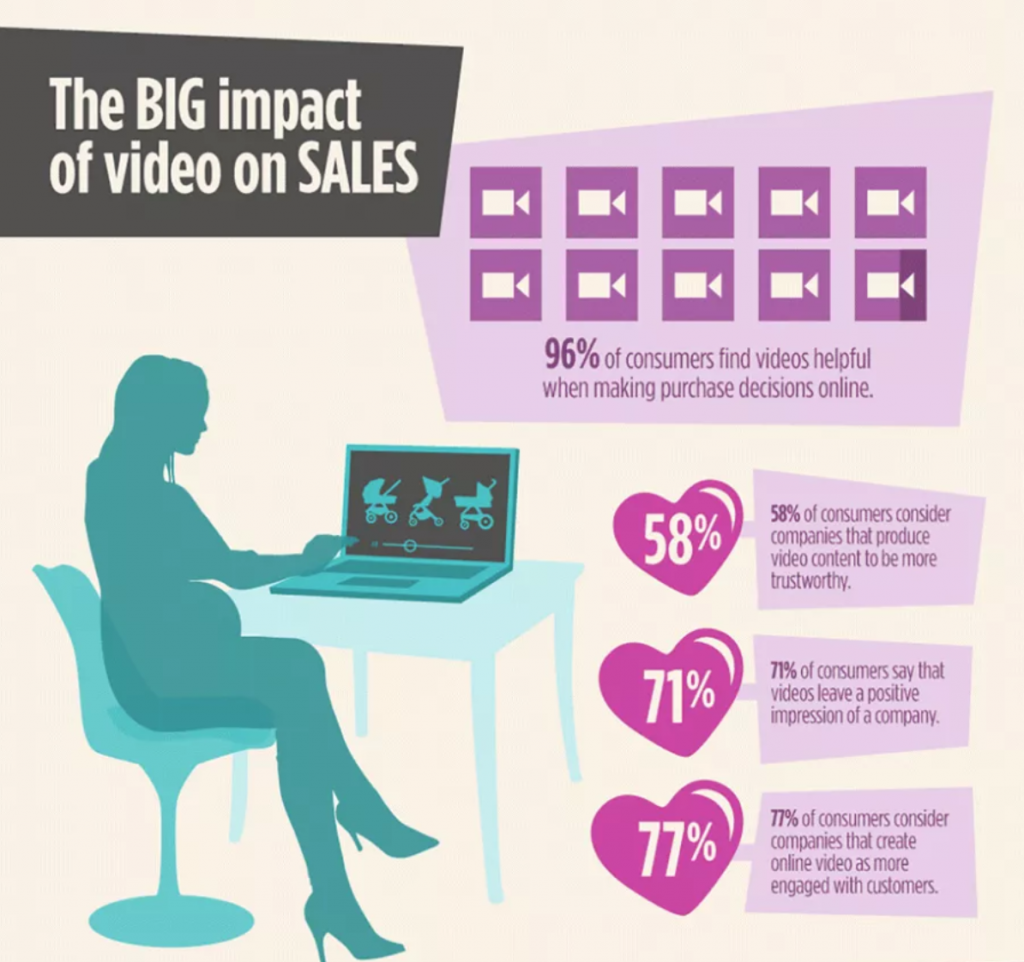 The BIG impact of video on SALES

96% of consumers find videos helpful when making purchase decisions online.

58%

58% of consumers consider companies that produce video content to be more trustworthy.

71%

71% of consumers say that videos leave a positive impression of a company.

77%

77% of consumers consider companies that create online video as more engaged with customers.